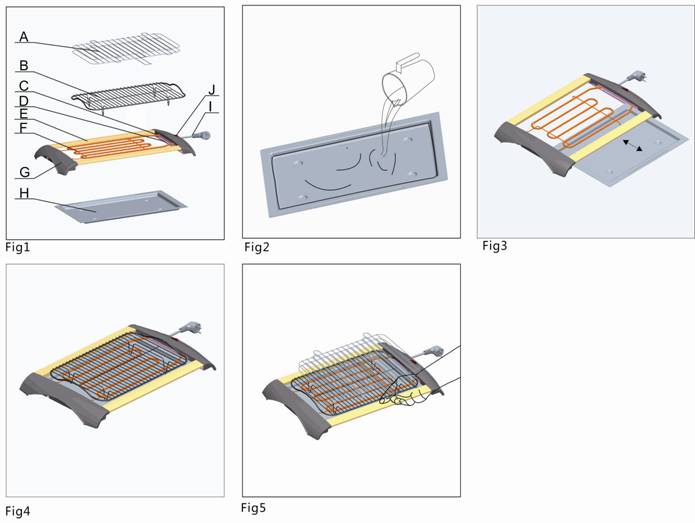 A
B
C
D
E
F
G
H
J
I
Fig1
Fig2
Fig3
Fig4
Fig5